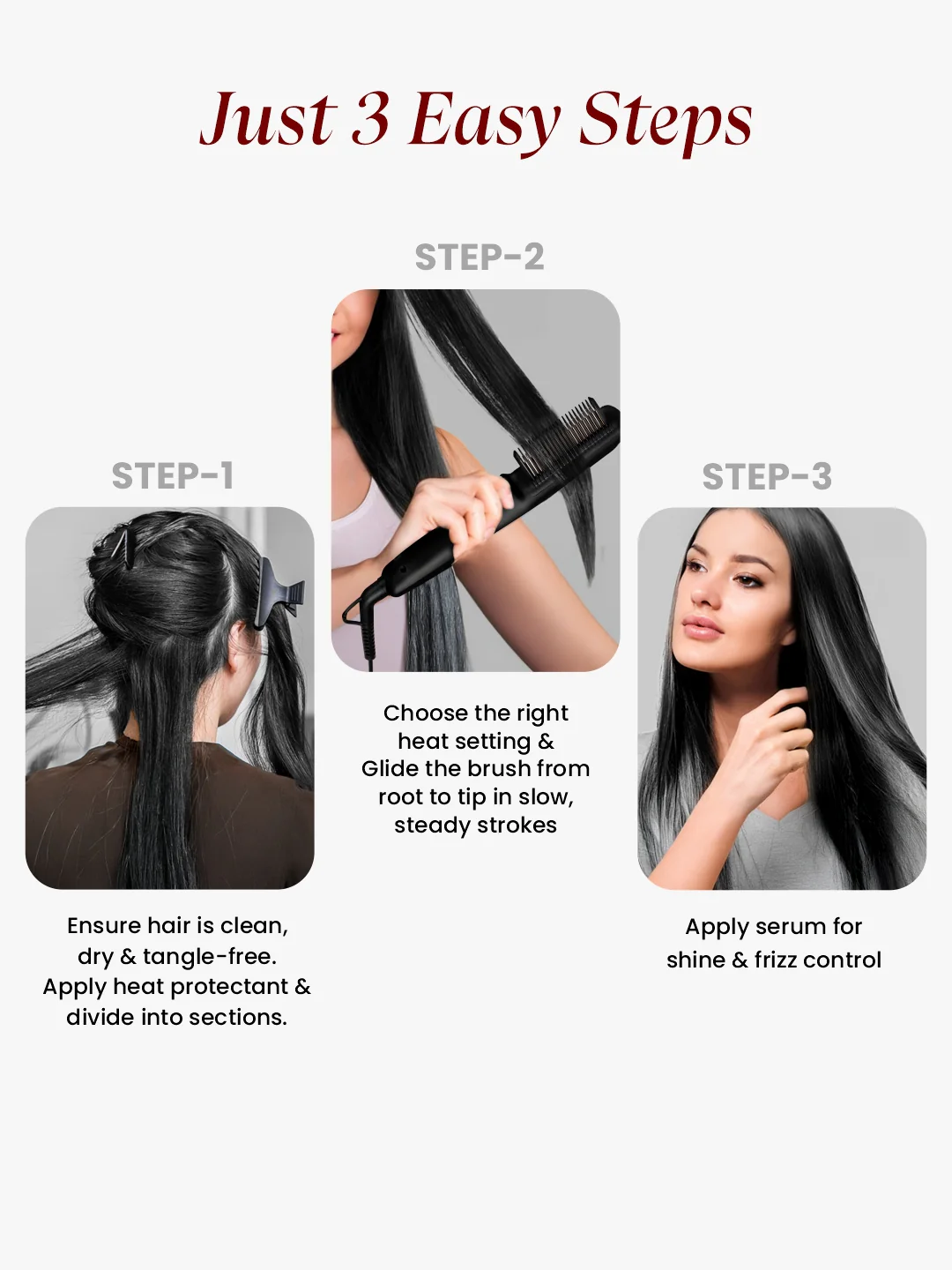 Just 3 Easy Steps

STEP-1

Ensure hair is clean, dry & tangle-free. Apply heat protectant & divide into sections.

STEP-2

Choose the right heat setting & Glide the brush from root to tip in slow, steady strokes

STEP-3

Apply serum for shine & frizz control